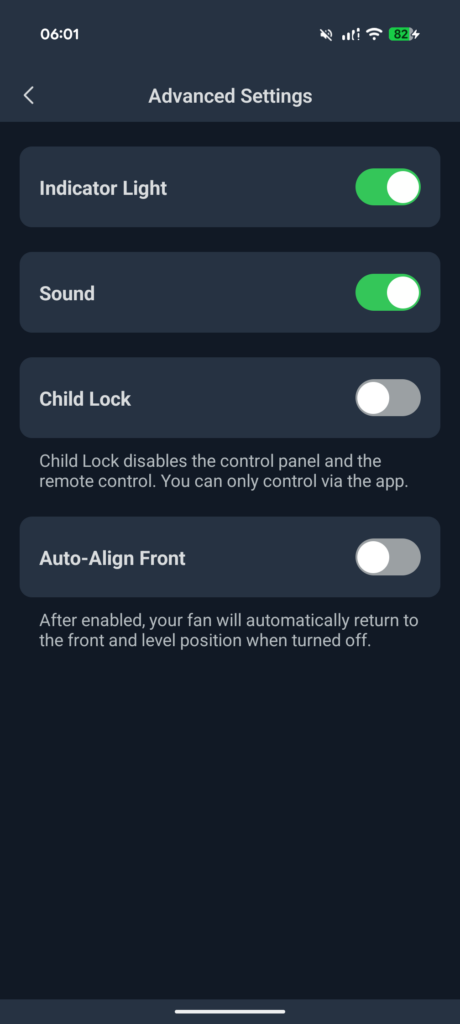 06:01

82

Advanced Settings

Indicator Light

Sound

Child Lock

Child Lock disables the control panel and the remote control. You can only control via the app.

Auto-Align Front

After enabled, your fan will automatically return to the front and level position when turned off.