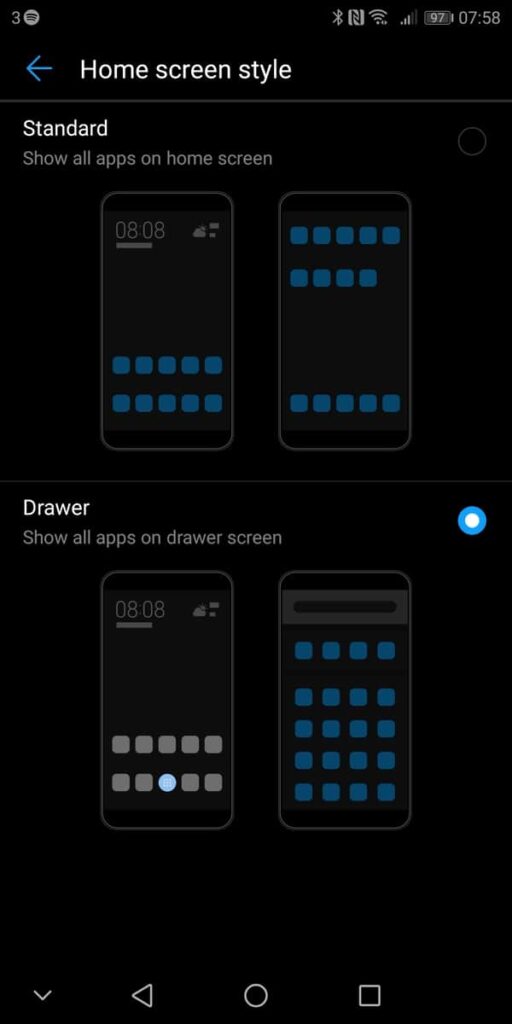 3 97 07:58

Home screen style

Standard
Show all apps on home screen

08:08

Drawer
Show all apps on drawer screen

08:08