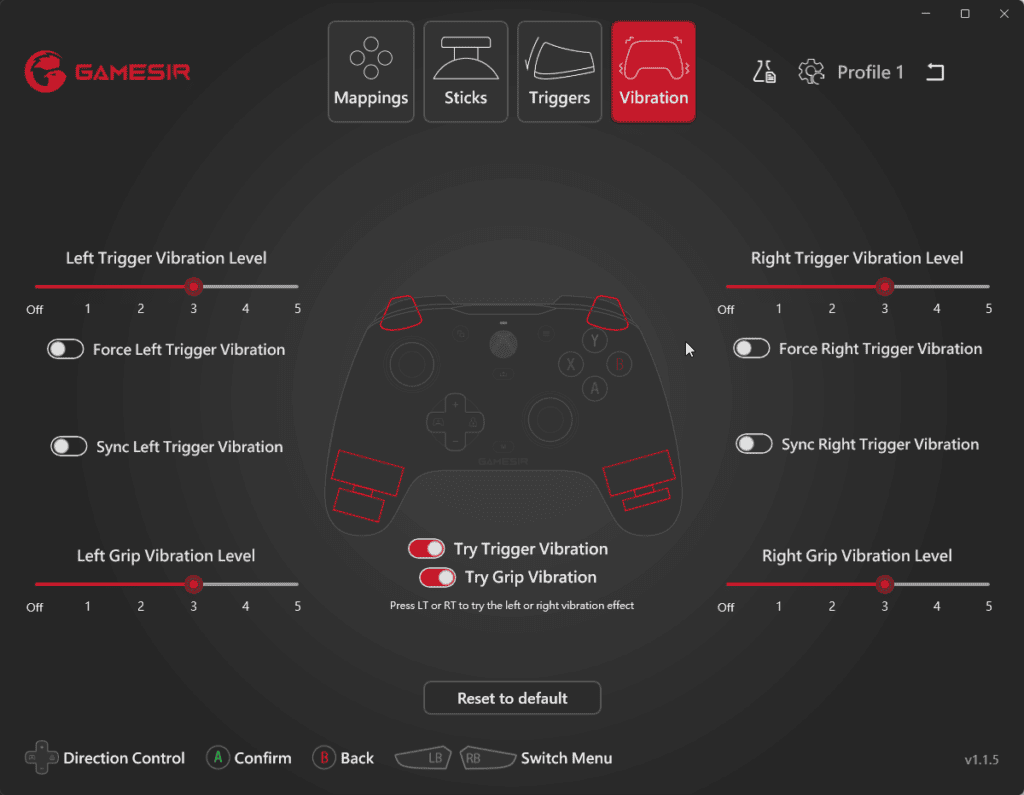 GAMESIR

Mappings
Sticks
Triggers
Vibration

Profile 1

Left Trigger Vibration Level
Off 1 2 3 4 5

Force Left Trigger Vibration

Sync Left Trigger Vibration

Left Grip Vibration Level
Off 1 2 3 4 5

Y
X
B
A
GAMESIR

Try Trigger Vibration
Try Grip Vibration
Press LT or RT to try the left or right vibration effect

Right Trigger Vibration Level
Off 1 2 3 4 5

Force Right Trigger Vibration

Sync Right Trigger Vibration

Right Grip Vibration Level
Off 1 2 3 4 5

Reset to default

Direction Control
A Confirm
B Back
LB RB Switch Menu

v1.1.5